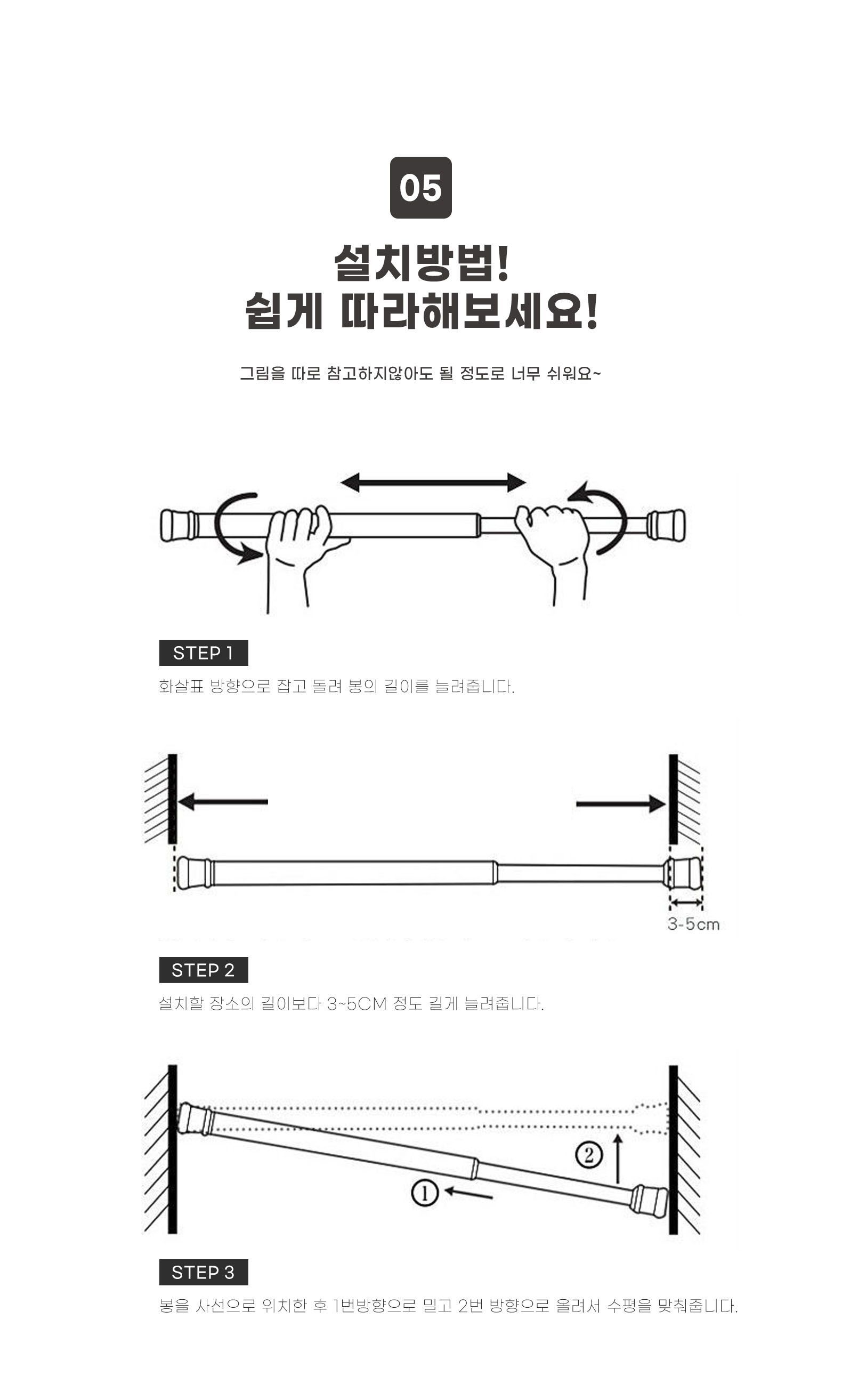 05

설치방법!
쉽게 따라해보세요!

그림을 따로 참고하지않아도 될 정도로 너무 쉬워요~

STEP 1

화살표 방향으로 잡고 돌려 봉의 길이를 늘려줍니다.

3-5cm

STEP 2

설치할 장소의 길이보다 3~5CM 정도 길게 늘려줍니다.

②

①

STEP 3

봉을 사선으로 위치한 후 1번방향으로 밀고 2번 방향으로 올려서 수평을 맞춰줍니다.