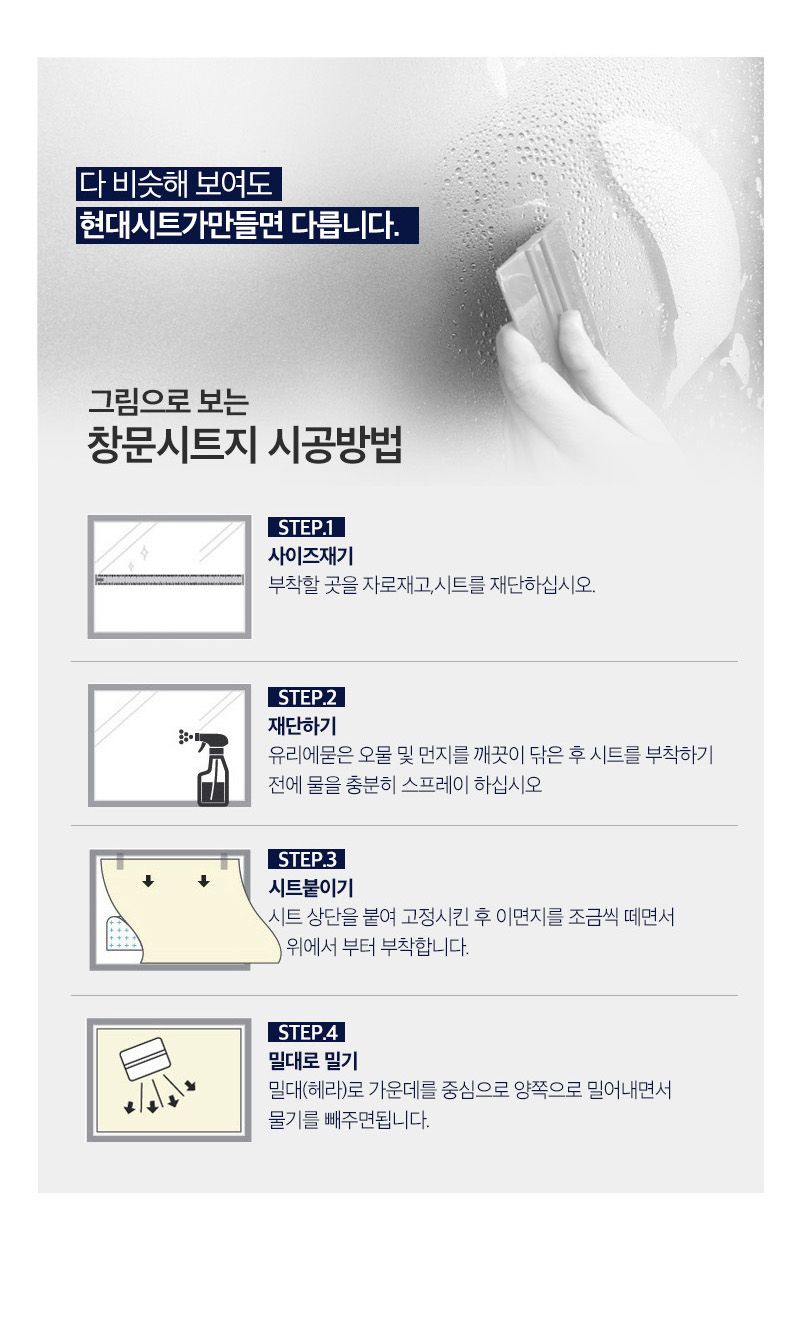 다 비슷해 보여도
현대시트가만들면 다릅니다.

그림으로 보는
창문시트지 시공방법

STEP.1
사이즈재기
부착할 곳을 자로재고,시트를 재단하십시오.

STEP.2
재단하기
유리에묻은 오물 및 먼지를 깨끗이 닦은 후 시트를 부착하기 전에 물을 충분히 스프레이 하십시오

STEP.3
시트붙이기
시트 상단을 붙여 고정시킨 후 이면지를 조금씩 떼면서 위에서 부터 부착합니다.

STEP.4
밀대로 밀기
밀대(헤라)로 가운데를 중심으로 양쪽으로 밀어내면서 물기를 빼주면됩니다.