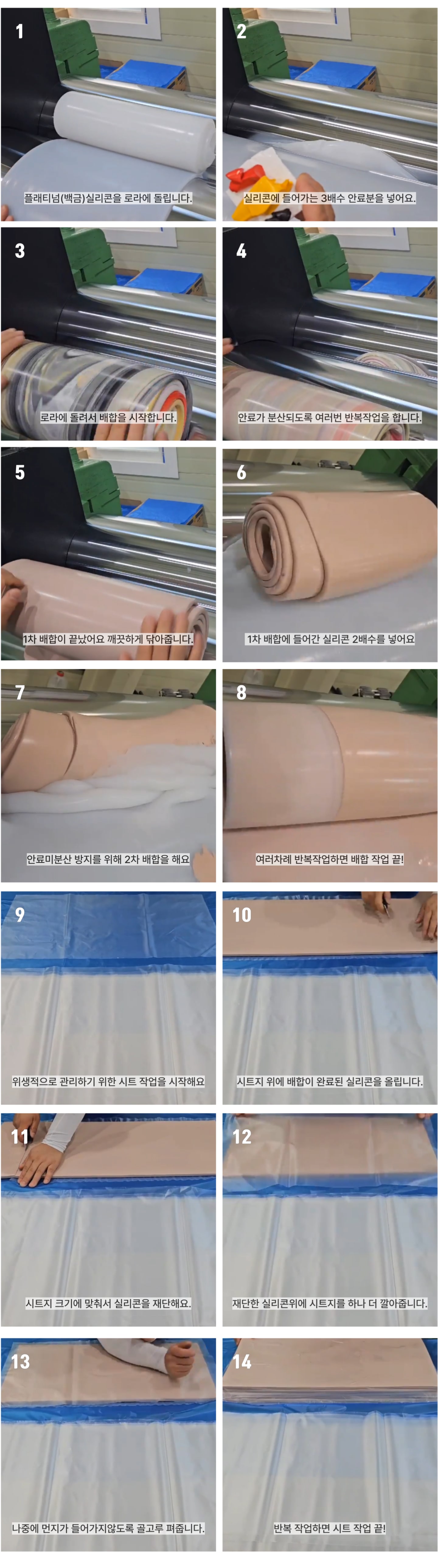 1
플래티넘(백금)실리콘을 로라에 돌립니다.

2
실리콘에 들어가는 3배수 안료분을 넣어요.

3
로라에 돌려서 배합을 시작합니다.

4
안료가 분산되도록 여러번 반복작업을 합니다.

5
1차 배합이 끝났어요 깨끗하게 닦아줍니다.

6
1차 배합에 들어간 실리콘 2배수를 넣어요

7
안료미분산 방지를 위해 2차 배합을 해요

8
여러차례 반복작업하면 배합 작업 끝!

9
위생적으로 관리하기 위한 시트 작업을 시작해요

10
시트지 위에 배합이 완료된 실리콘을 올립니다.

11
시트지 크기에 맞춰서 실리콘을 재단해요.

12
재단한 실리콘위에 시트지를 하나 더 깔아줍니다.

13
나중에 먼지가 들어가지않도록 골고루 펴줍니다.

14
반복 작업하면 시트 작업 끝!