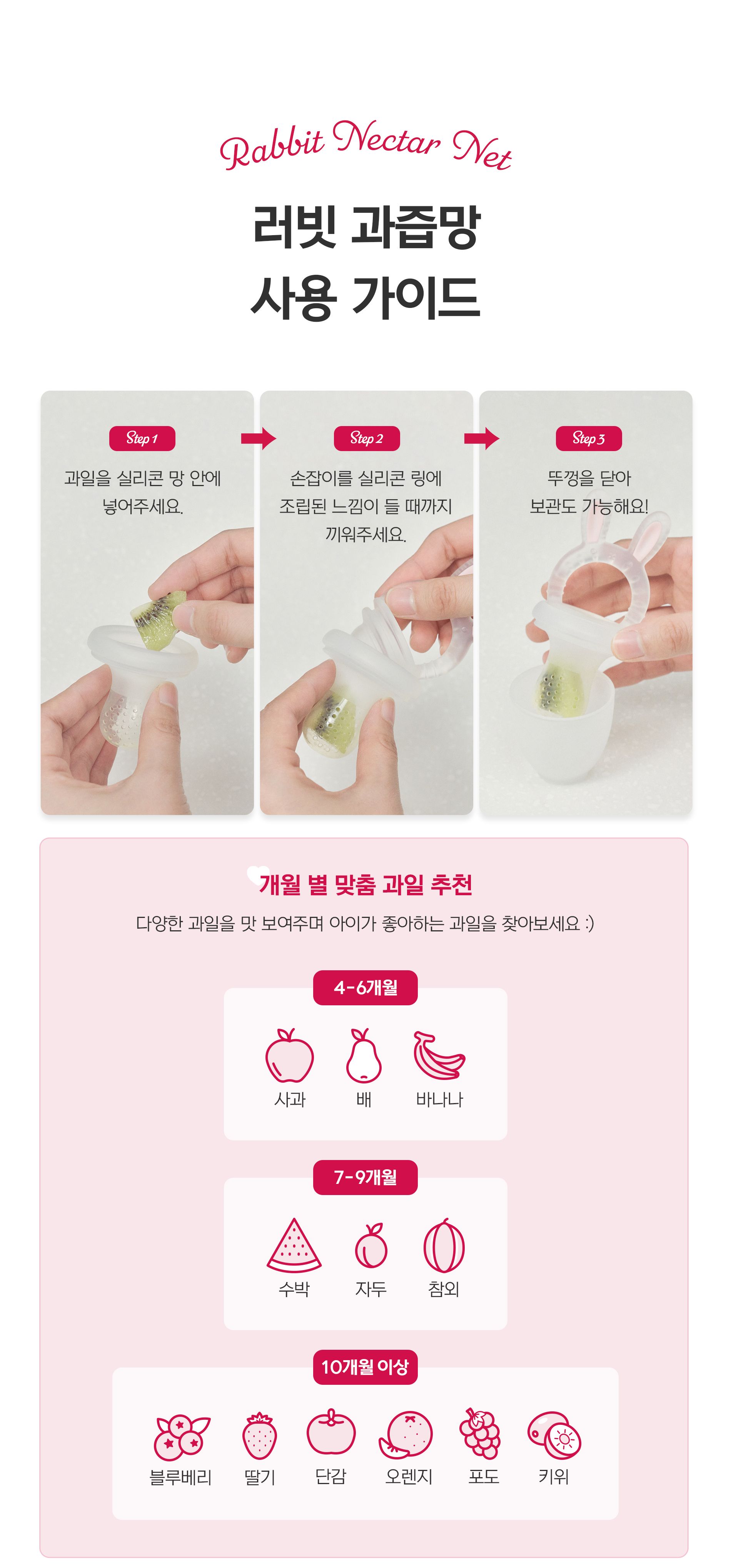 Rabbit Nectar Net

러빗 과즙망
사용 가이드

Step 1
과일을 실리콘 망 안에 넣어주세요.

Step 2
손잡이를 실리콘 링에 조립된 느낌이 들 때까지 끼워주세요.

Step 3
뚜껑을 닫아 보관도 가능해요!

개월 별 맞춤 과일 추천
다양한 과일을 맛 보여주며 아이가 좋아하는 과일을 찾아보세요 :)

4-6개월
사과
배
바나나

7-9개월
수박
자두
참외

10개월 이상
블루베리
딸기
단감
오렌지
포도
키위